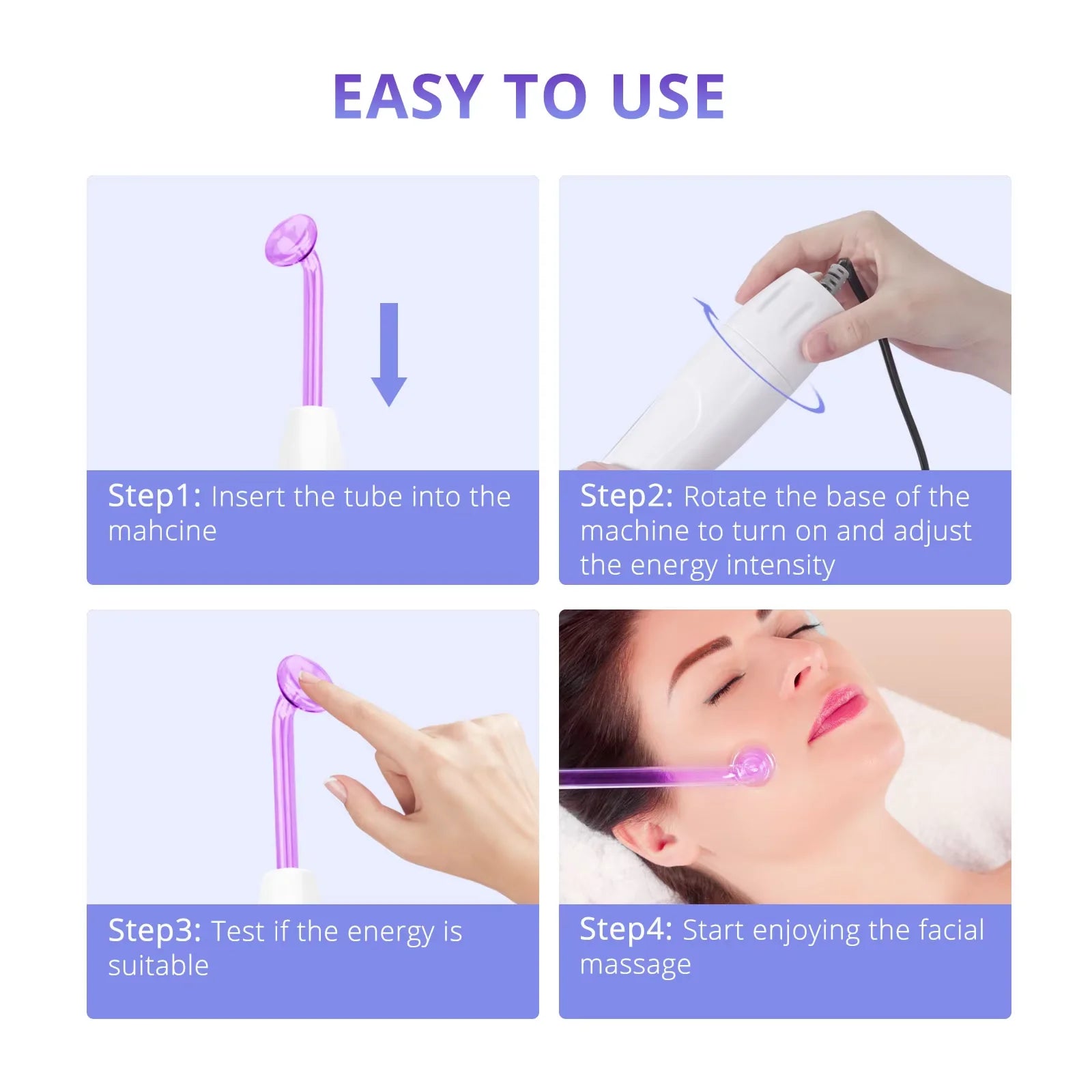 EASY TO USE

Step1: Insert the tube into the mahcine

Step2: Rotate the base of the machine to turn on and adjust the energy intensity

Step3: Test if the energy is suitable

Step4: Start enjoying the facial massage