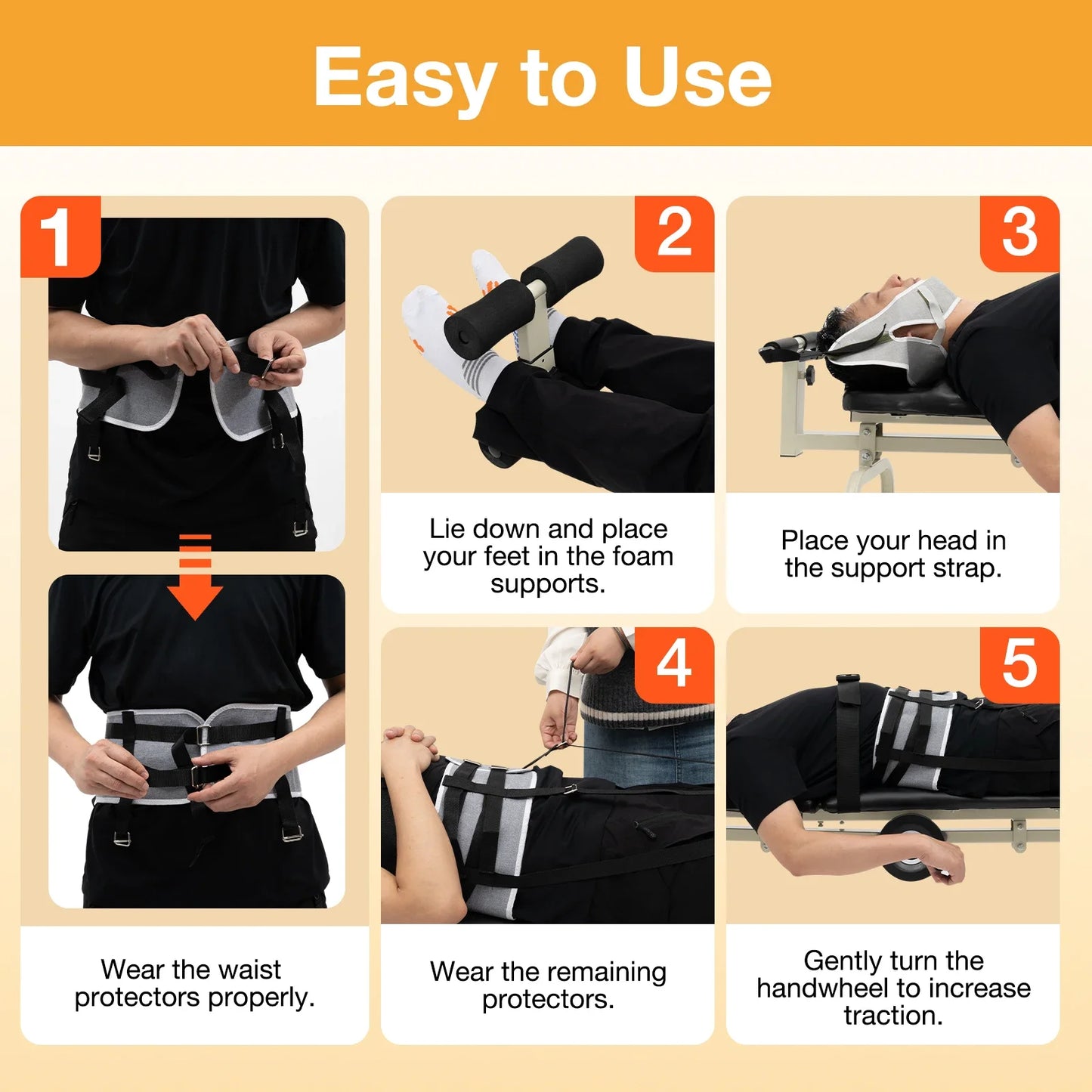 Easy to Use

1

Wear the waist protectors properly.

2

Lie down and place your feet in the foam supports.

3

Place your head in the support strap.

4

Wear the remaining protectors.

5

Gently turn the handwheel to increase traction.