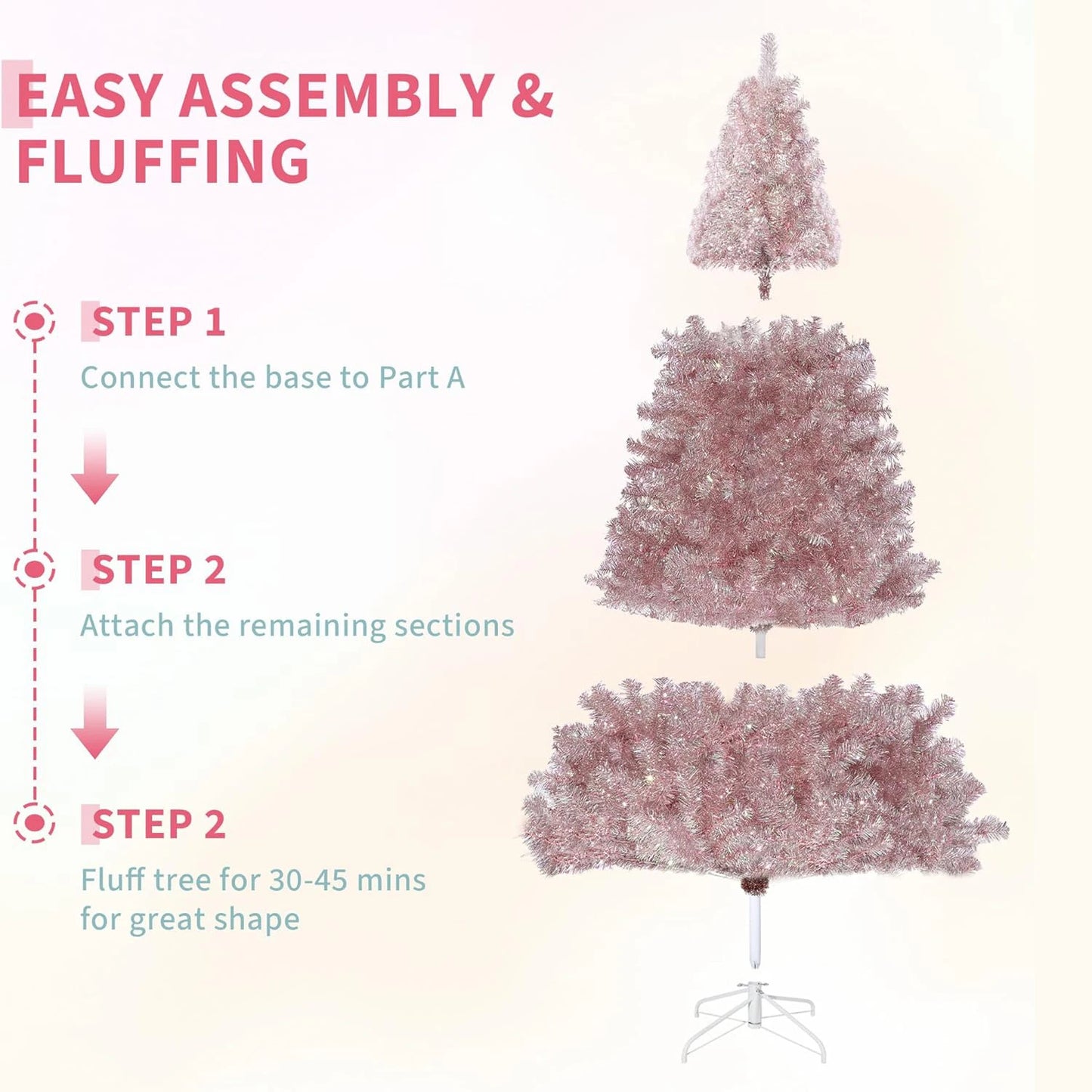 EASY ASSEMBLY & FLUFFING

STEP 1

Connect the base to Part A

STEP 2

Attach the remaining sections

STEP 2

Fluff tree for 30-45 mins for great shape