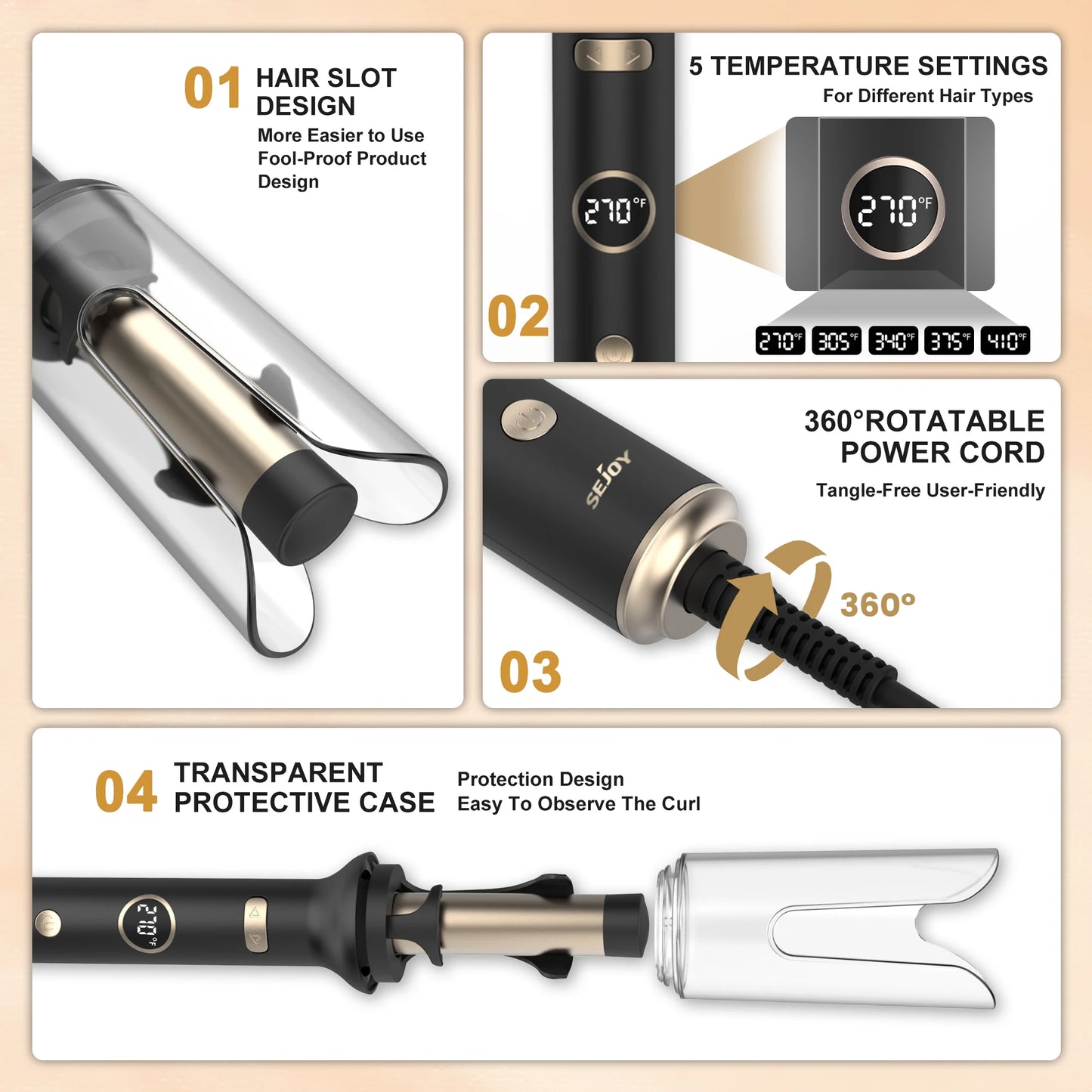 01 HAIR SLOT DESIGN

More Easier to Use Fool-Proof Product Design

5 TEMPERATURE SETTINGS

For Different Hair Types

270°F

270°F

02

270°F 305°F 340°F 375°F 410°F

360°ROTATABLE POWER CORD

Tangle-Free User-Friendly

SEJOY

360°

03

04 TRANSPARENT PROTECTIVE CASE

Protection Design
Easy To Observe The Curl

270°F