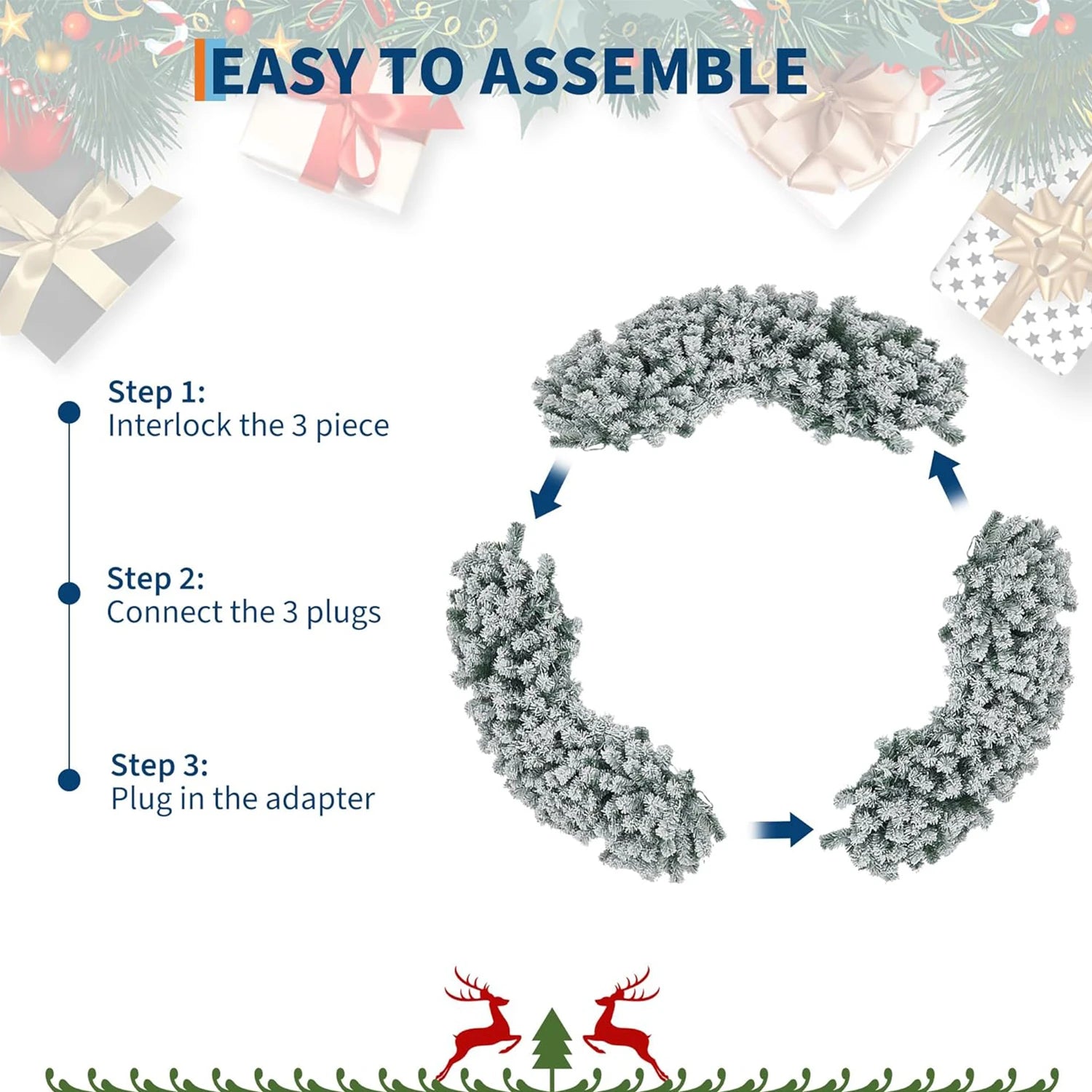 EASY TO ASSEMBLE

Step 1:
Interlock the 3 piece

Step 2:
Connect the 3 plugs

Step 3:
Plug in the adapter