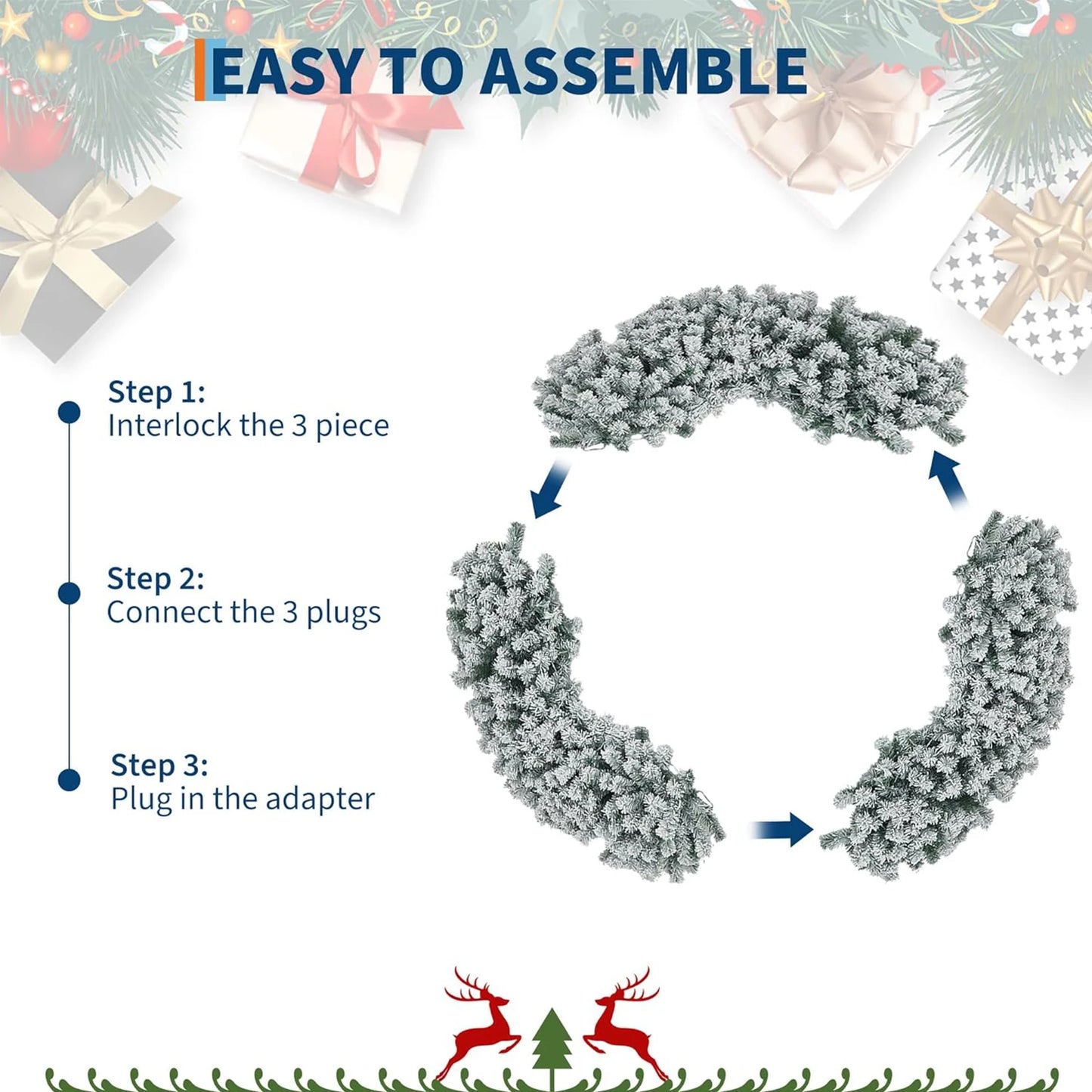 EASY TO ASSEMBLE

Step 1:
Interlock the 3 piece

Step 2:
Connect the 3 plugs

Step 3:
Plug in the adapter