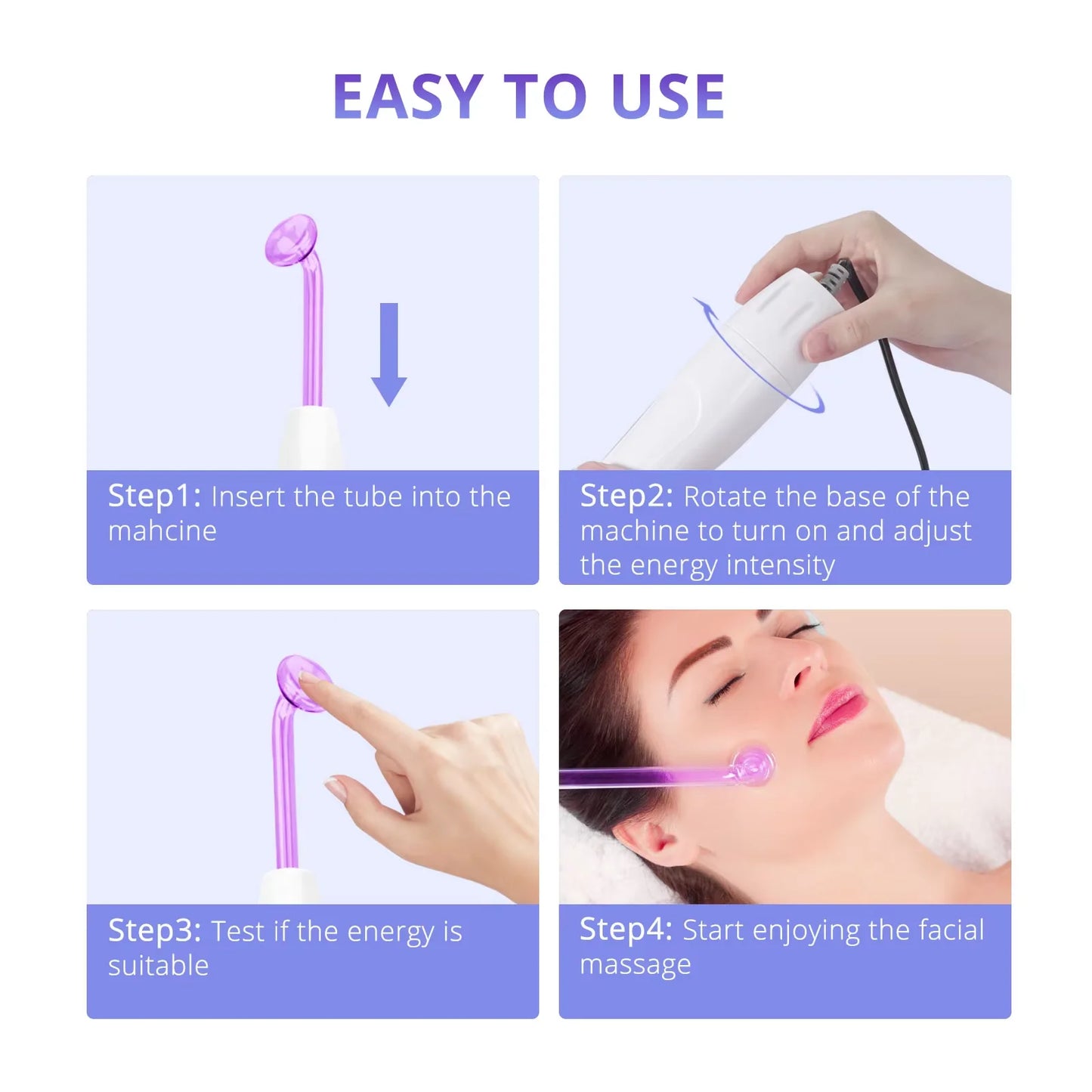 EASY TO USE

Step1: Insert the tube into the mahcine

Step2: Rotate the base of the machine to turn on and adjust the energy intensity

Step3: Test if the energy is suitable

Step4: Start enjoying the facial massage